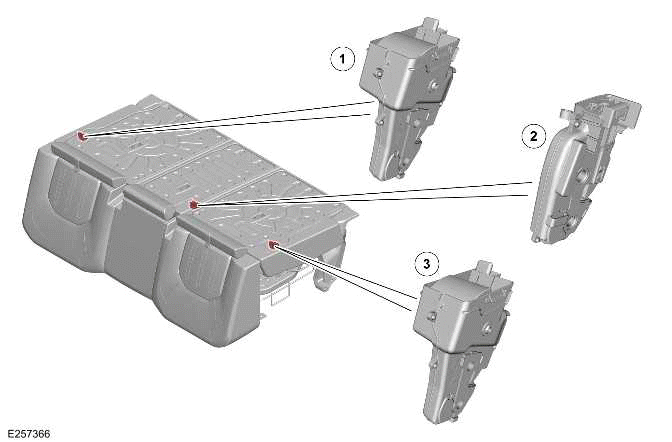 1
2
3
E257366